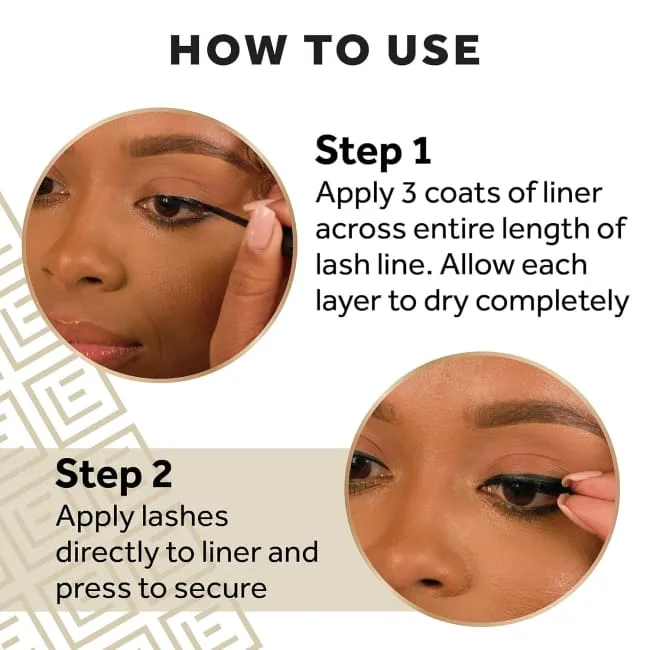 HOW TO USE

Step 1
Apply 3 coats of liner across entire length of lash line. Allow each layer to dry completely

Step 2
Apply lashes directly to liner and press to secure